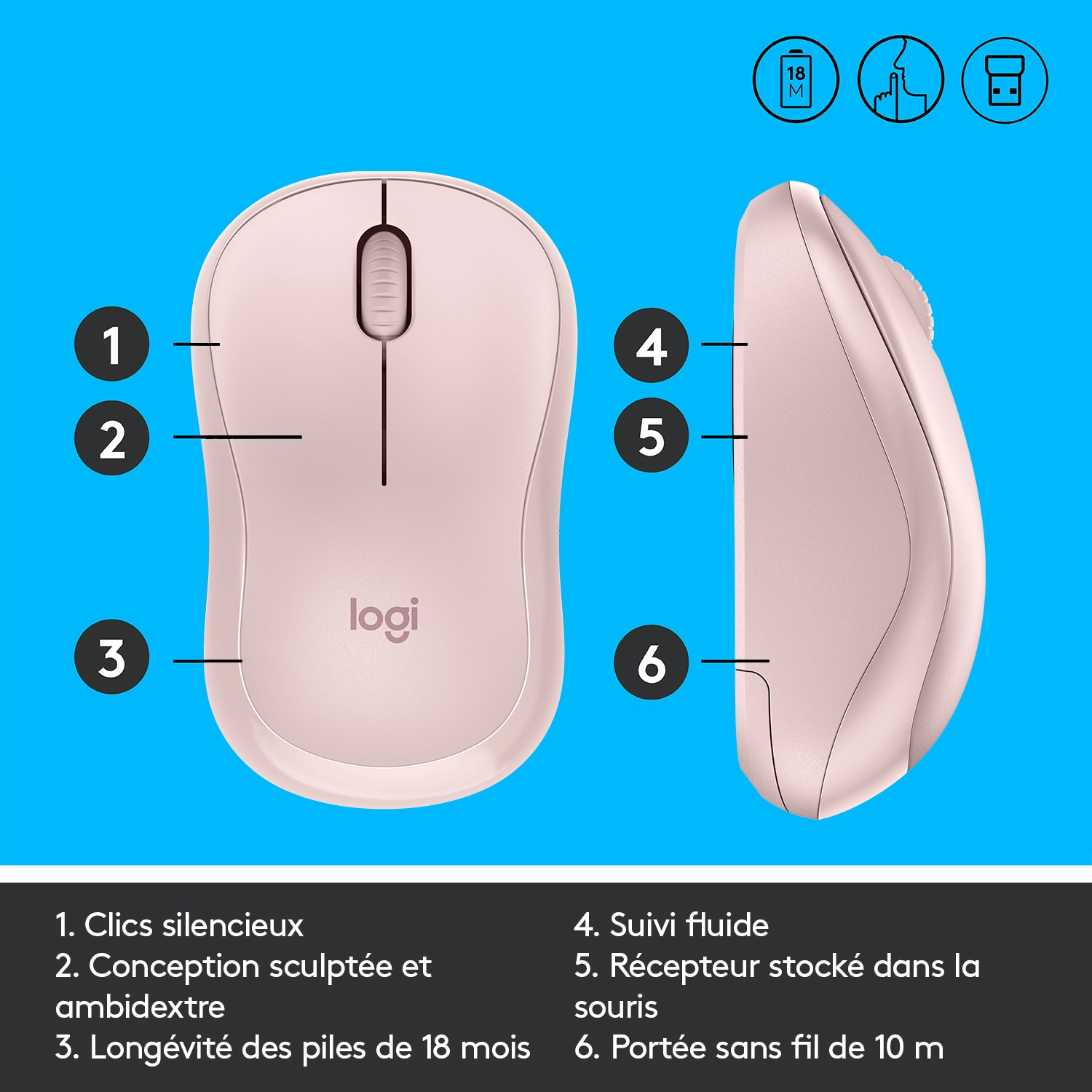 18
M

1

2

3

logi

4

5

6

1. Clics silencieux
2. Conception sculptée et ambidextre
3. Longévité des piles de 18 mois

4. Suivi fluide
5. Récepteur stocké dans la souris
6. Portée sans fil de 10 m