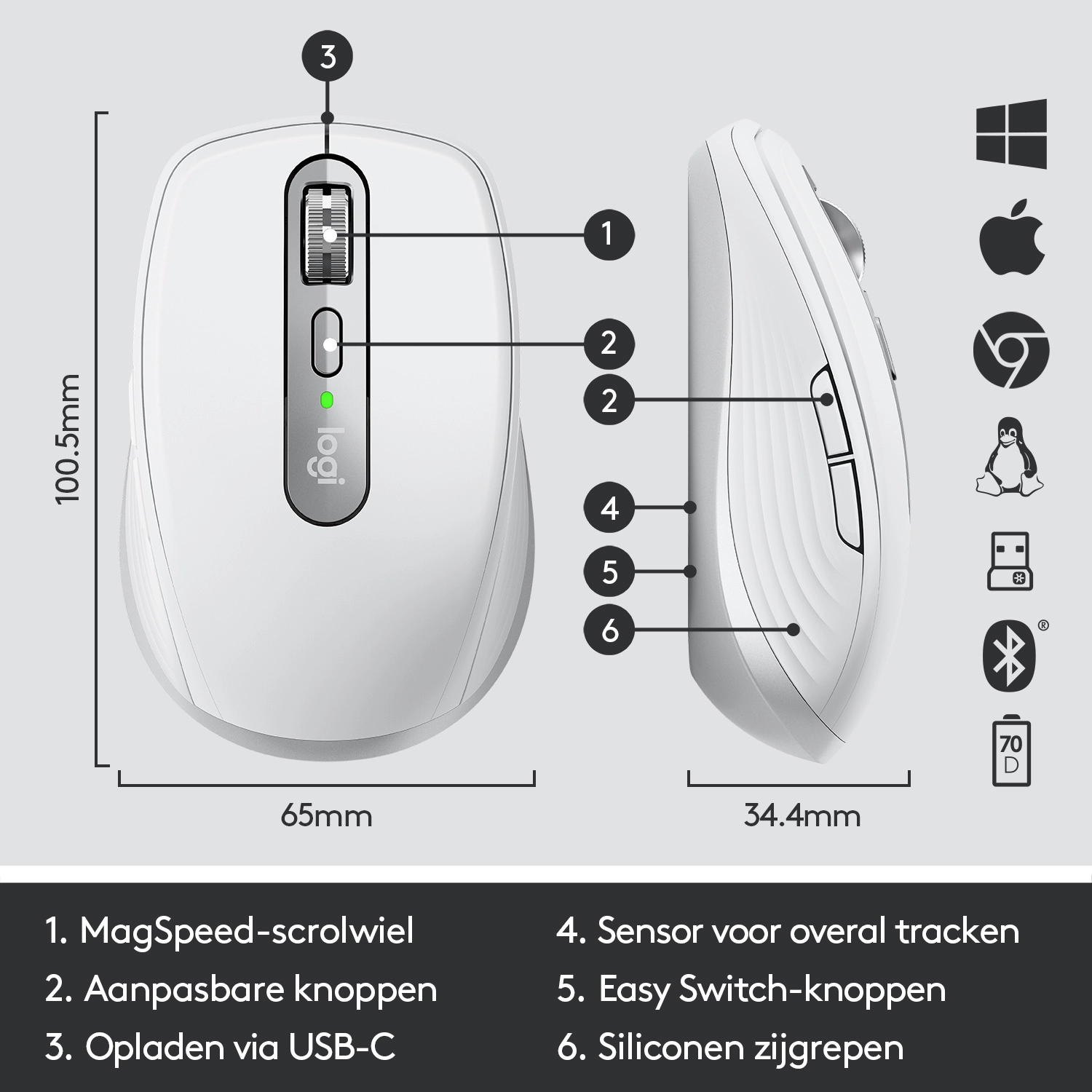 3

1

2

2

4

5

6

logi

100.5mm

65mm

34.4mm

®

70 D

1. MagSpeed-scrolwiel
2. Aanpasbare knoppen
3. Opladen via USB-C

4. Sensor voor overal tracken
5. Easy Switch-knoppen
6. Siliconen zijgrepen