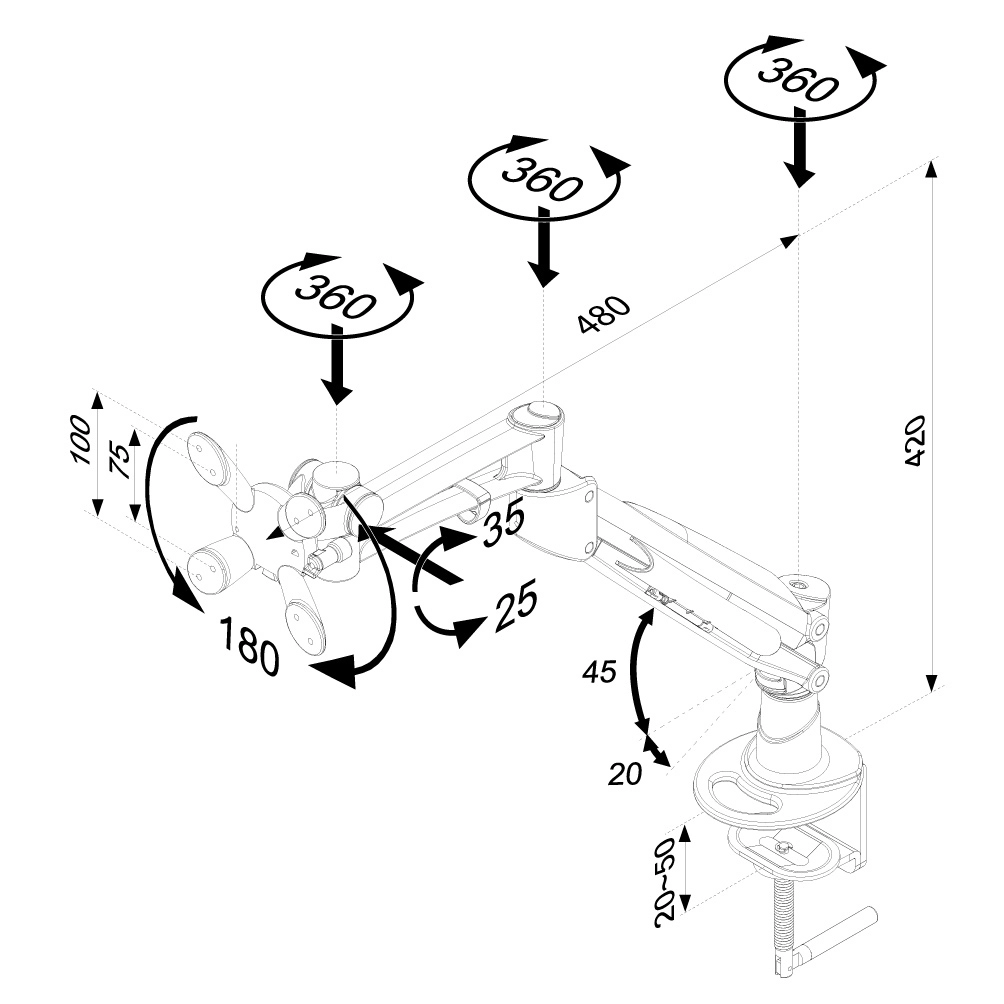 360
360
360
480
420
100
75
35
25
180
45
20
20~50