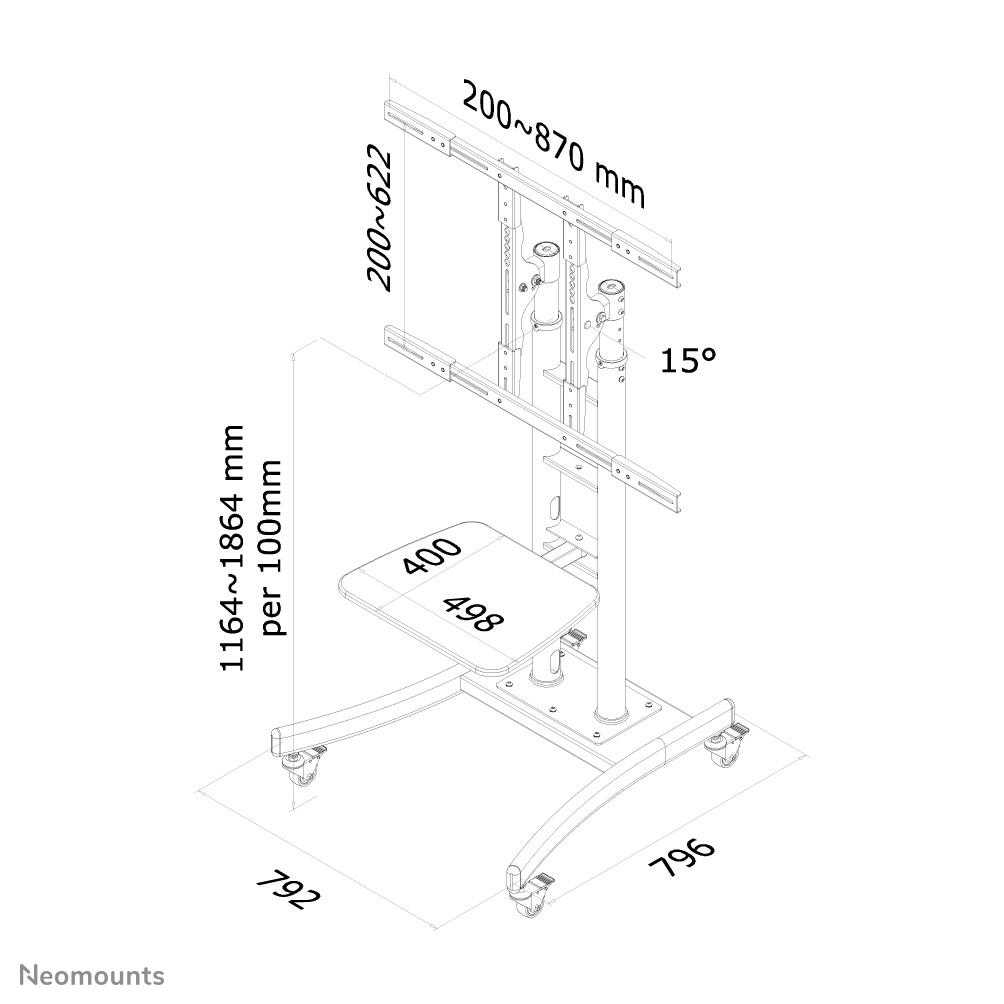 200~870 mm

200~622

15°

1164~1864 mm
per 100mm

400

498

792

796

Neomounts