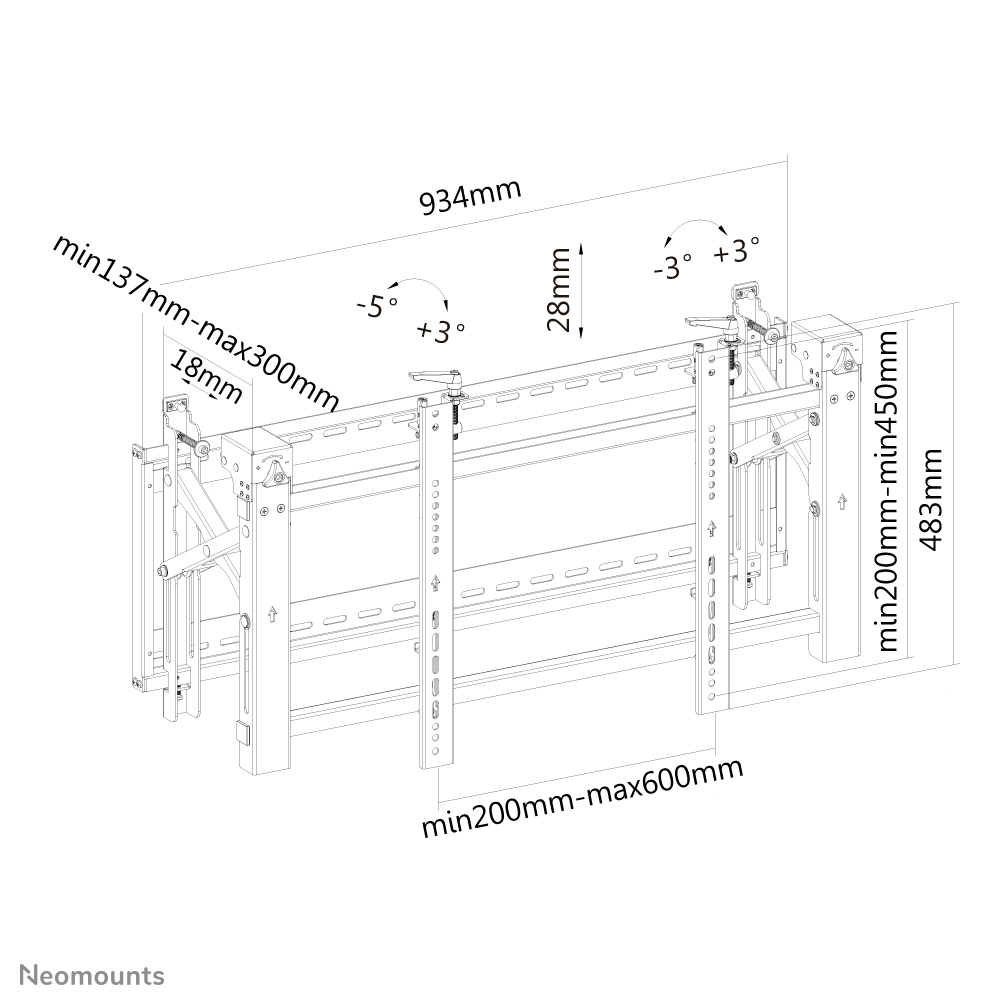 934mm

min137mm-max300mm

18mm

-5°

+3°

28mm

-3°

+3°

min200mm-min450mm

483mm

min200mm-max600mm

Neomounts