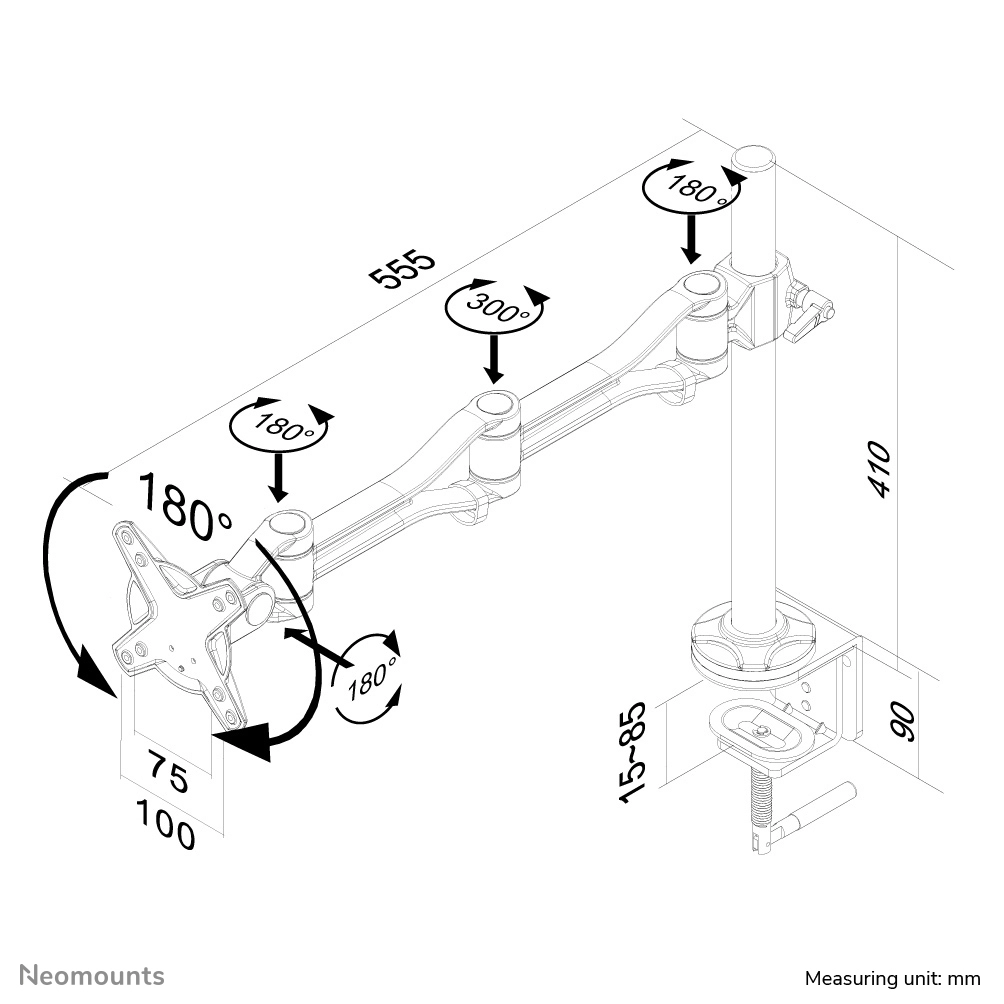 555

180°

300°

180°

180°

180°

410

75

100

15~85

90

Neomounts

Measuring unit: mm