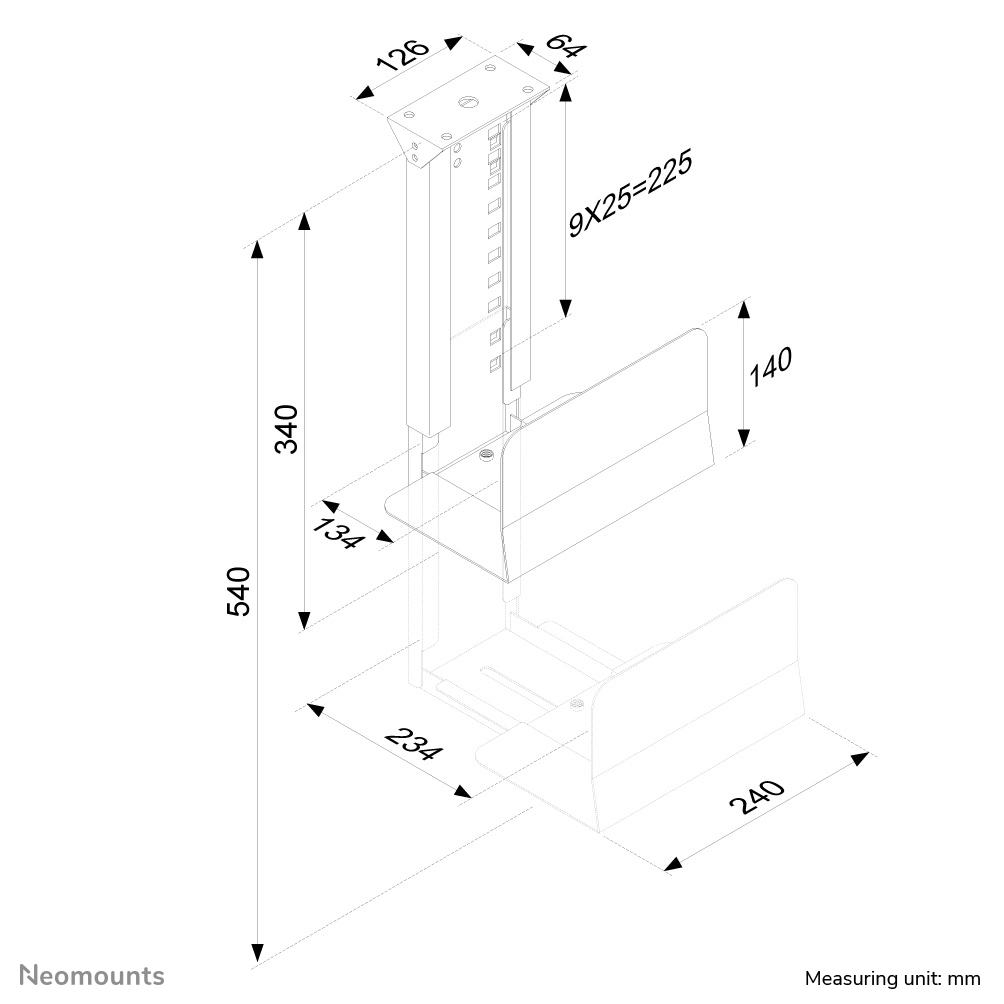 126
64
9X25=225
140
340
134
540
234
240
Neomounts
Measuring unit: mm