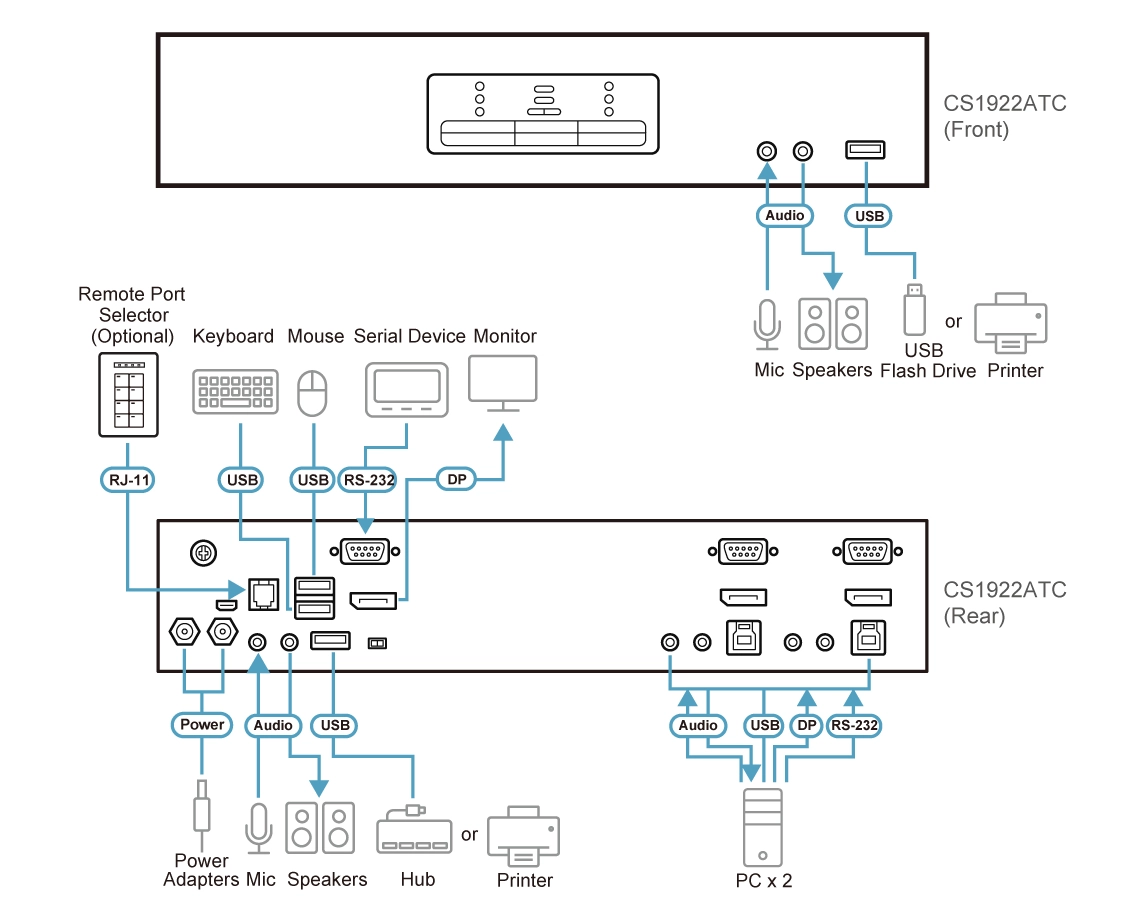 CS1922ATC
(Front)

Audio
USB

Mic Speakers USB Flash Drive or Printer

Remote Port Selector (Optional)
Keyboard
Mouse
Serial Device
Monitor

RJ-11
USB
USB
RS-232
DP

CS1922ATC
(Rear)

Power
Audio
USB

Audio
USB
DP
RS-232

Power Adapters Mic Speakers Hub or Printer

PC x 2