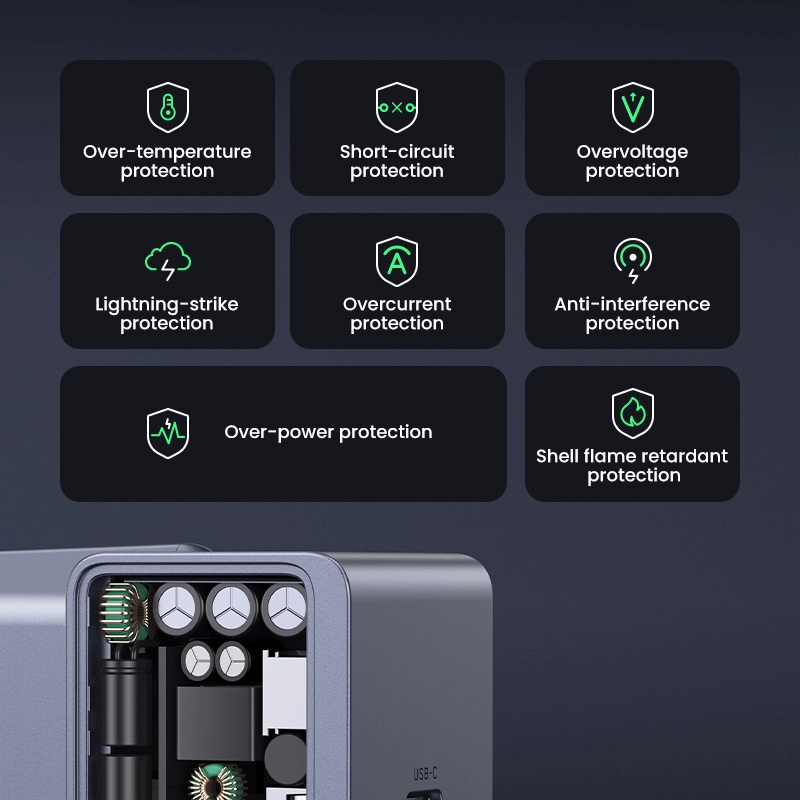 Over-temperature protection

Short-circuit protection

Overvoltage protection

Lightning-strike protection

Overcurrent protection

Anti-interference protection

Over-power protection

Shell flame retardant protection

USB-C