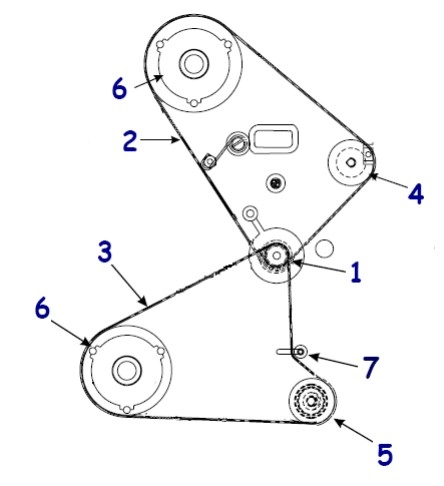 6
2
4
3
1
6
7
5